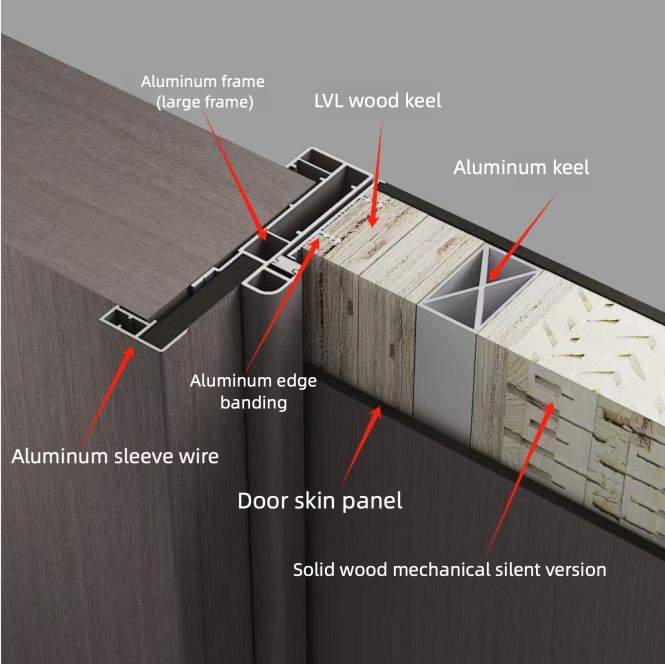 Aluminum frame (large frame)

LVL wood keel

Aluminum keel

Aluminum edge banding

Aluminum sleeve wire

Door skin panel

Solid wood mechanical silent version