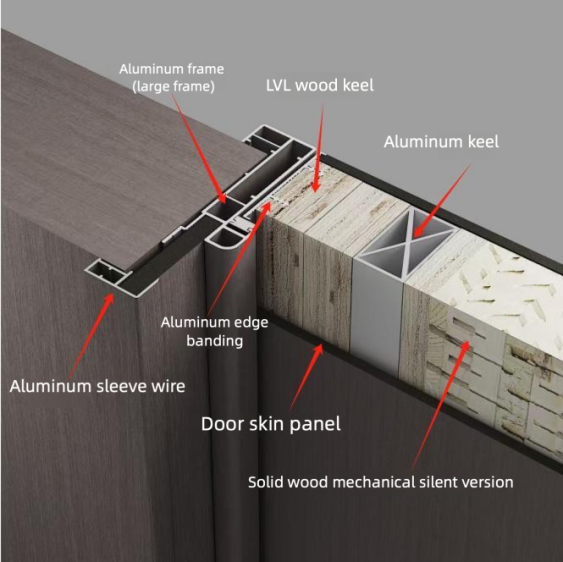 Aluminum frame (large frame)

LVL wood keel

Aluminum keel

Aluminum edge banding

Aluminum sleeve wire

Door skin panel

Solid wood mechanical silent version