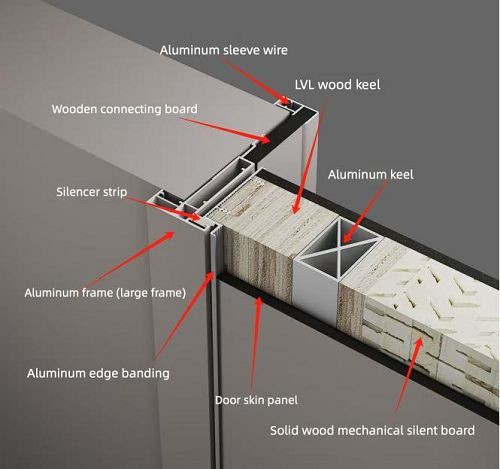 Aluminum sleeve wire
LVL wood keel
Wooden connecting board
Aluminum keel
Silencer strip
Aluminum frame (large frame)
Aluminum edge banding
Door skin panel
Solid wood mechanical silent board